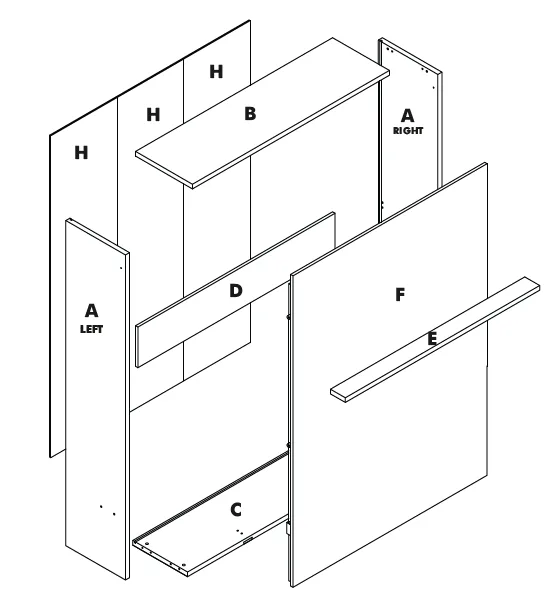 H
H
H
B
A
RIGHT
A
LEFT
D
F
E
C